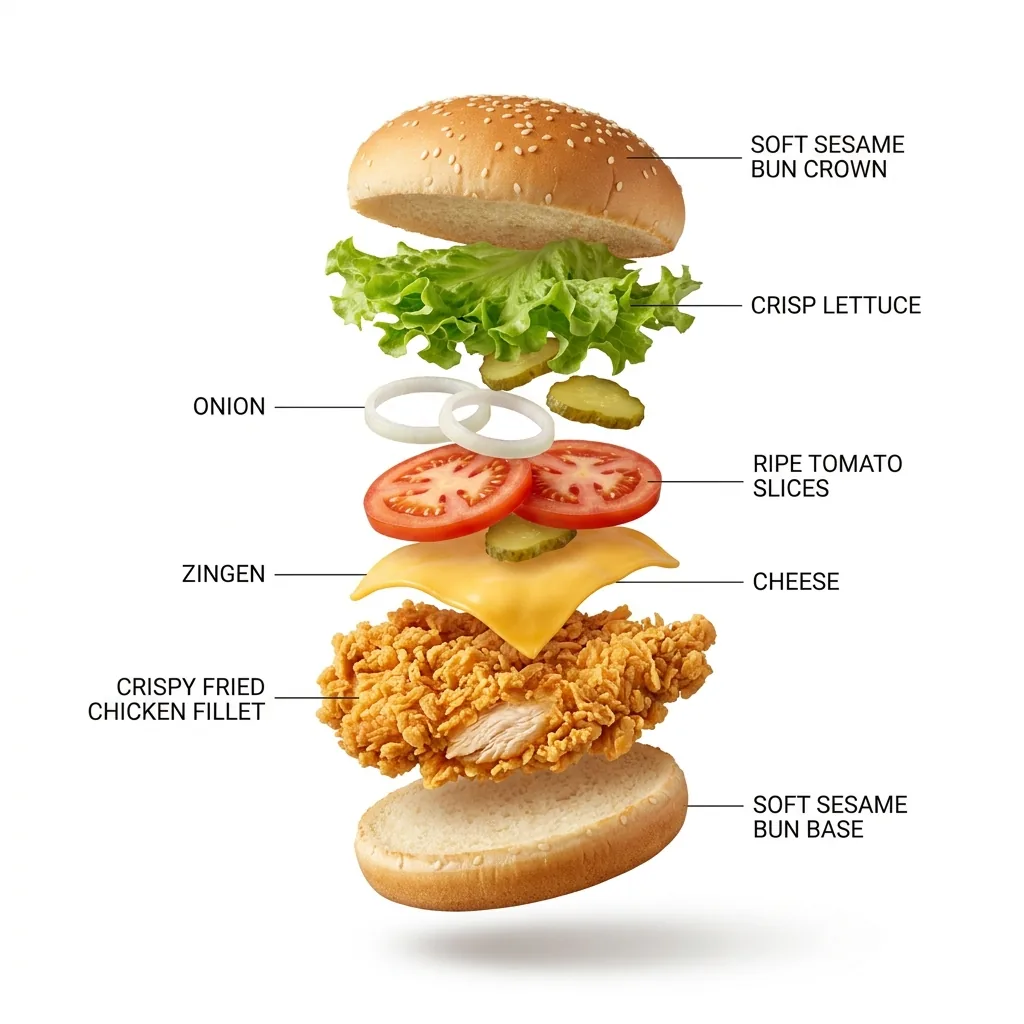 SOFT SESAME BUN CROWN

CRISP LETTUCE

ONION

RIPE TOMATO SLICES

ZINGEN

CHEESE

CRISPY FRIED CHICKEN FILLET

SOFT SESAME BUN BASE